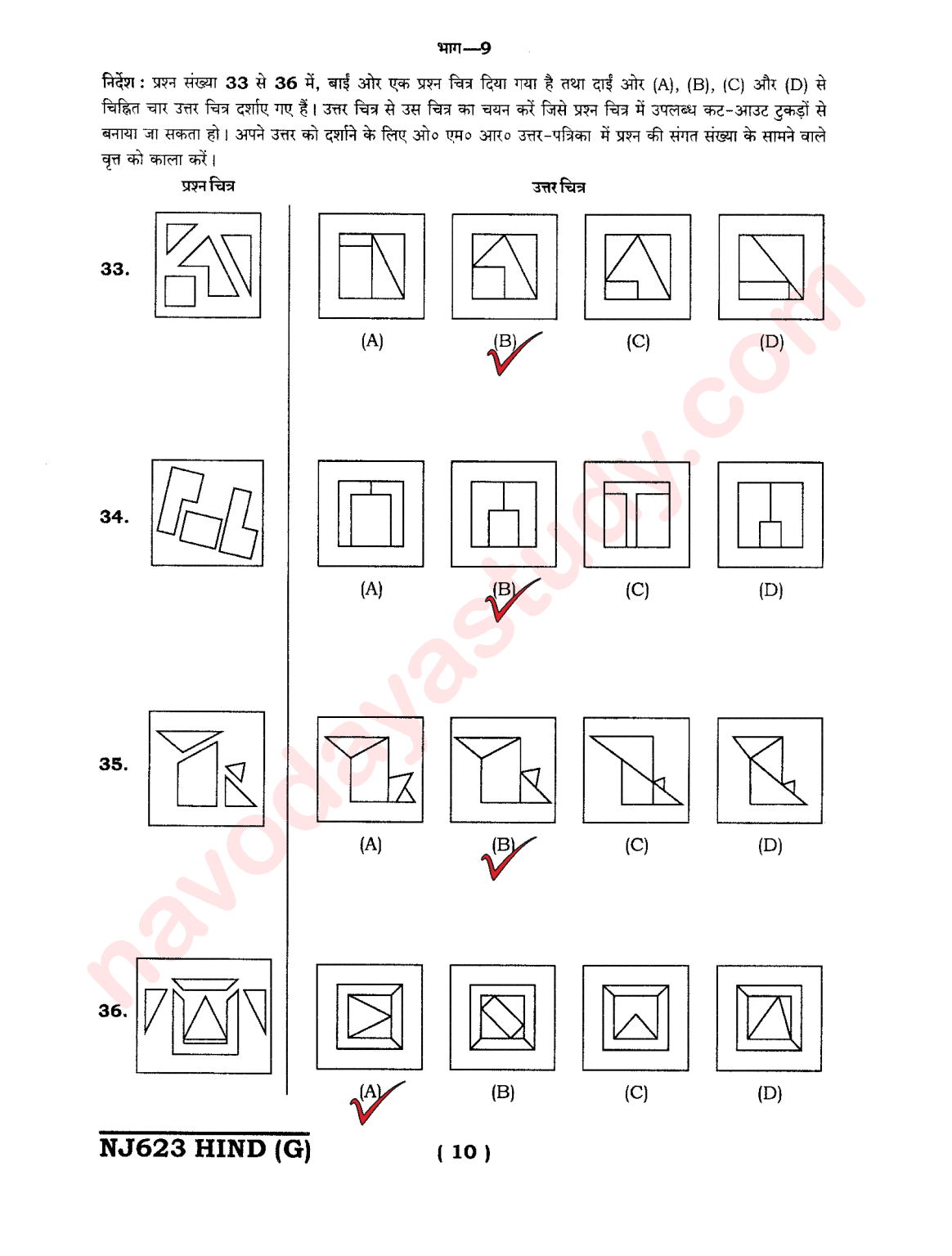 भाग—9

निर्देश : प्रश्न संख्या 33 से 36 में, बाईं ओर एक प्रश्न चित्र दिया गया है तथा दाईं ओर (A), (B), (C) और (D) से चिह्नित चार उत्तर चित्र दर्शाए गए हैं। उत्तर चित्र से उस चित्र का चयन करें जिसे प्रश्न चित्र में उपलब्ध कट-आउट टुकड़ों से बनाया जा सकता हो। अपने उत्तर को दर्शाने के लिए ओ० एम० आर० उत्तर-पत्रिका में प्रश्न की संगत संख्या के सामने वाले वृत्त को काला करें।

प्रश्न चित्र

उत्तर चित्र

33.

(A) (B) (C) (D)

34.

(A) (B) (C) (D)

35.

(A) (B) (C) (D)

36.

(A) (B) (C) (D)

navodayastudy.com

NJ623 HIND (G)

( 10 )